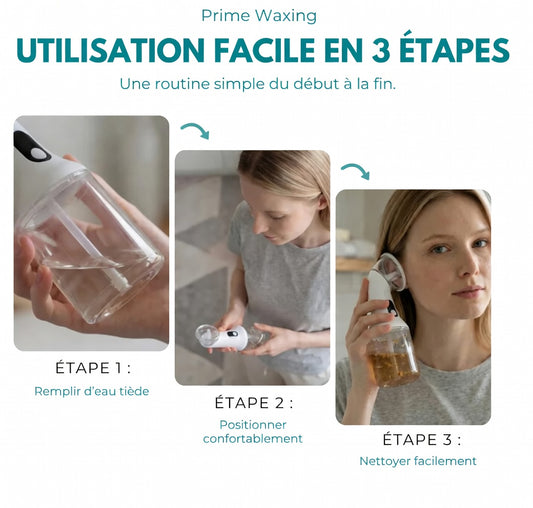 Prime Waxing

UTILISATION FACILE EN 3 ÉTAPES

Une routine simple du début à la fin.

ÉTAPE 1 :

Remplir d'eau tiède

ÉTAPE 2 :

Positionner confortablement

ÉTAPE 3 :

Nettoyer facilement